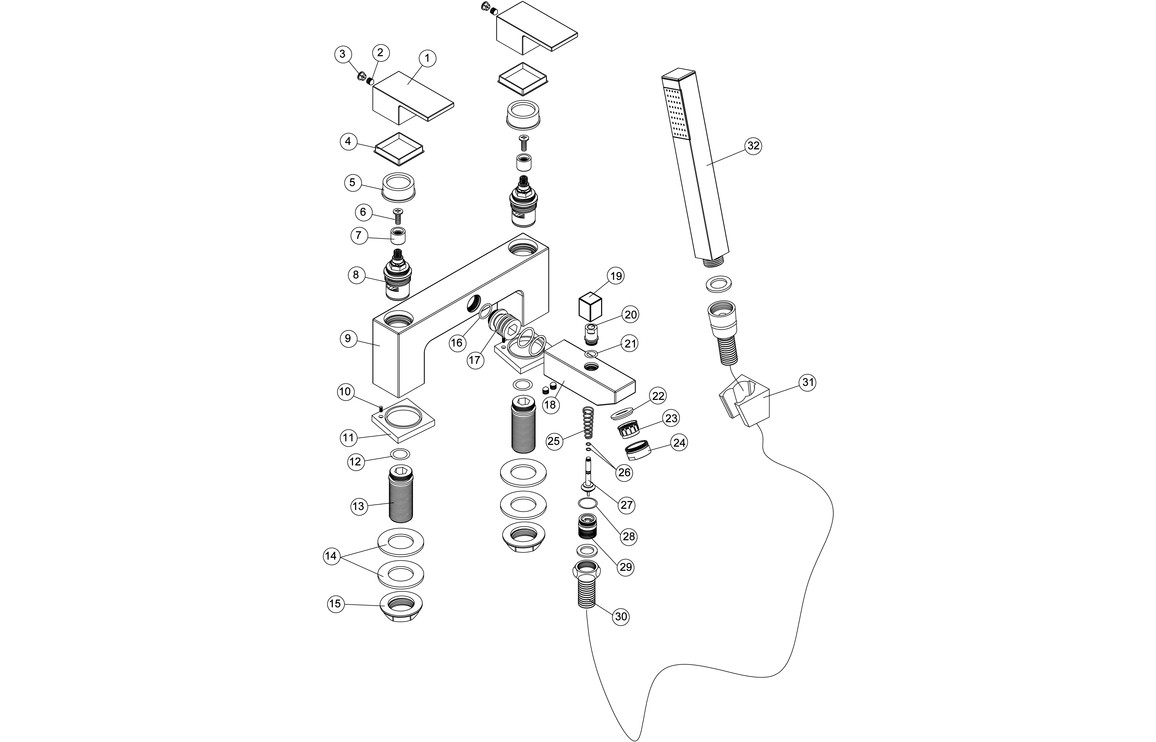 3
2
1
4
5
6
7
8
9
10
11
12
13
14
15
16
17
18
19
20
21
22
23
24
25
26
27
28
29
30
31
32